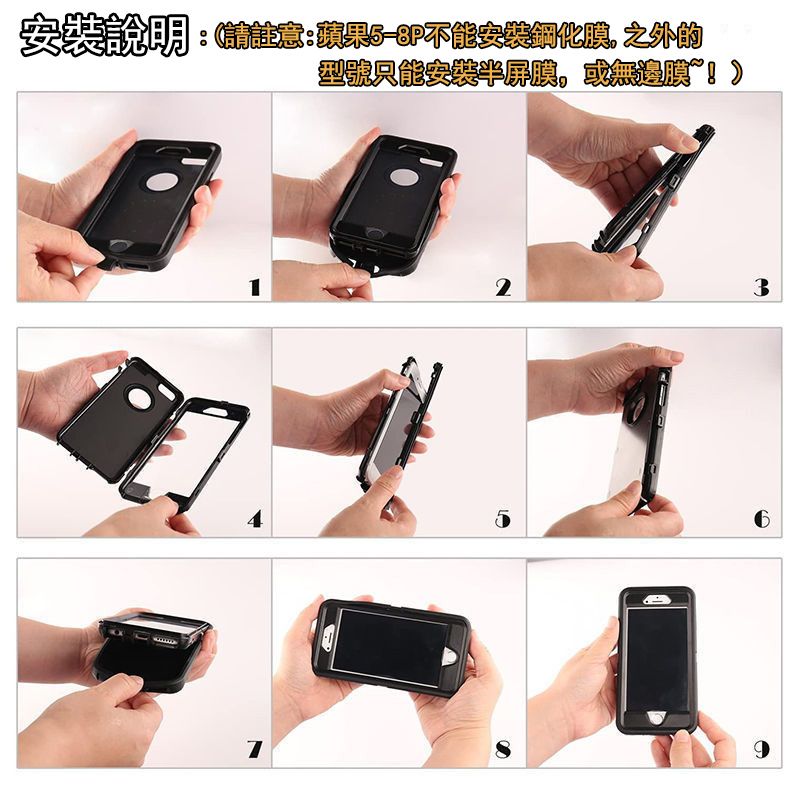 安裝說明：(請註意:蘋果5-8P不能安裝鋼化膜,之外的型號只能安裝半屏膜，或無邊膜~！)

1

2

3

4

5

6

7

8

9