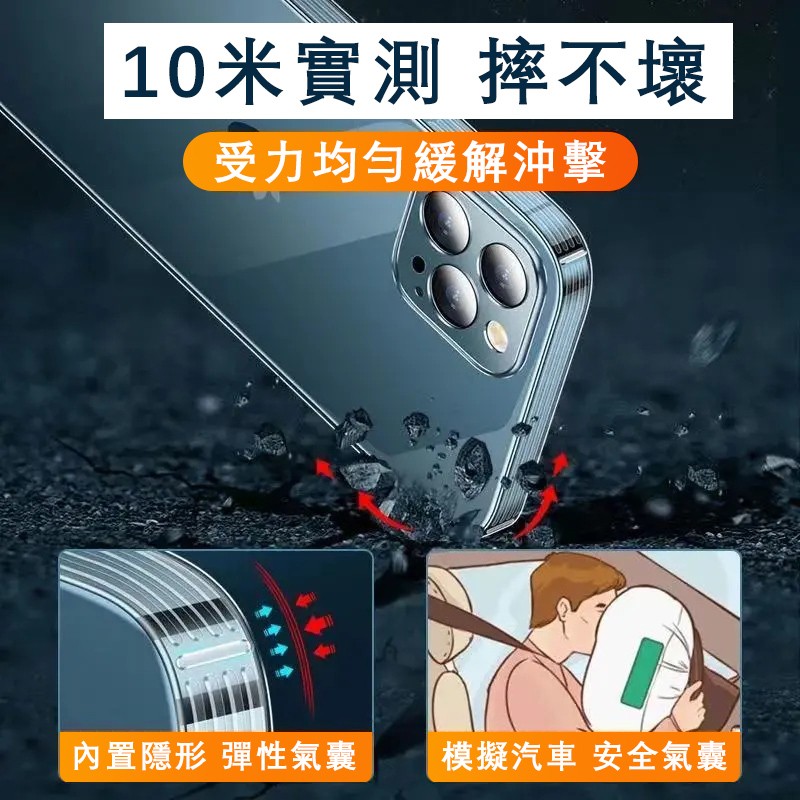 10米實測 摔不壞

受力均勻緩解沖擊

內置隱形 彈性氣囊

模擬汽車 安全氣囊