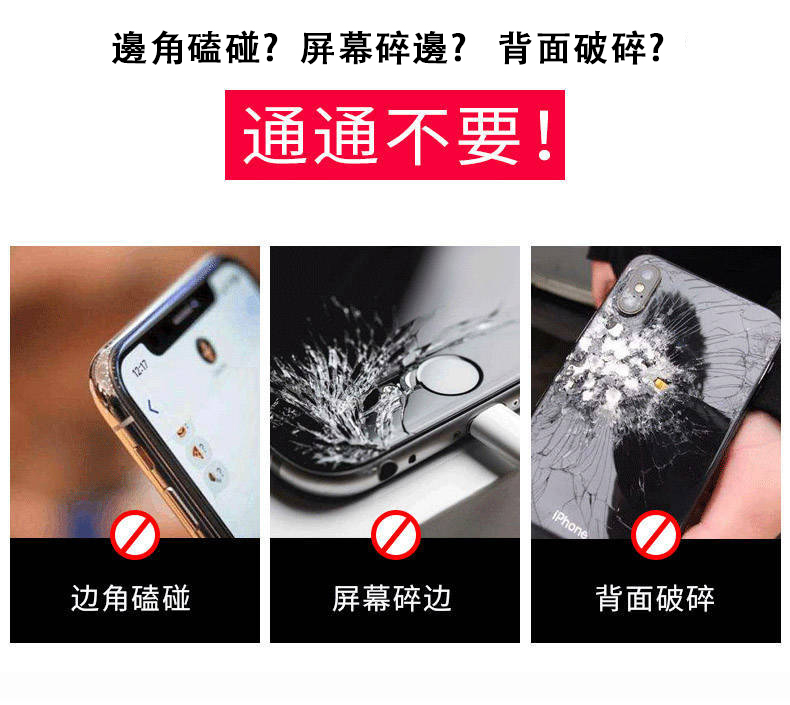 邊角磕碰？屏幕碎邊？ 背面破碎？

通通不要！

12:17

iPhone

边角磕碰

屏幕碎边

背面破碎